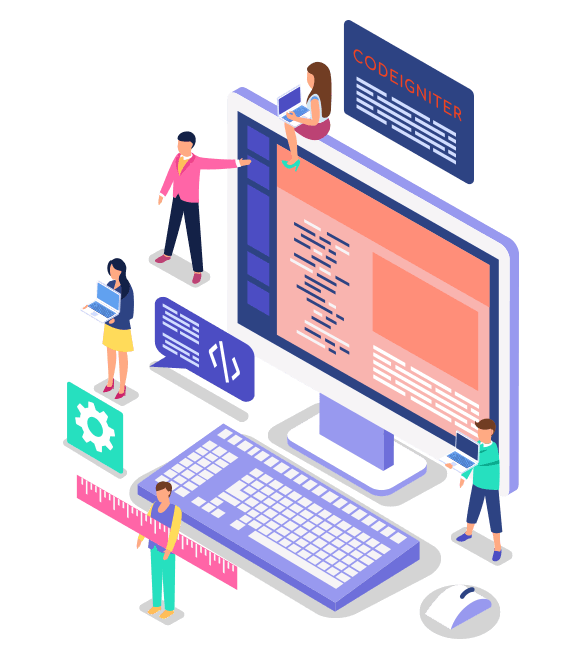 CODEIGNITER